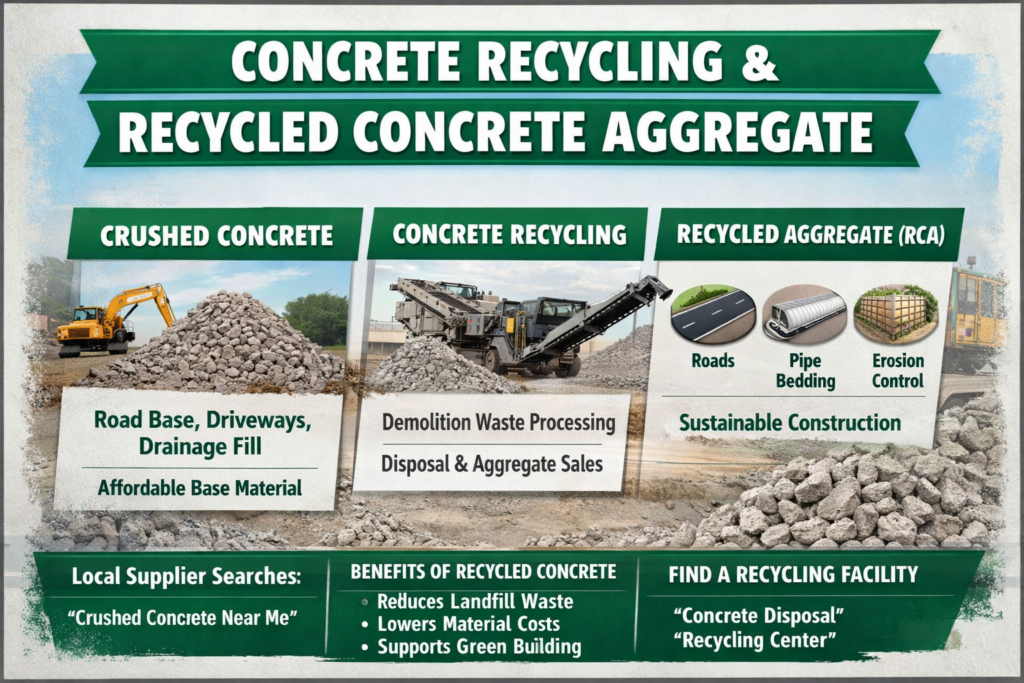 CONCRETE RECYCLING &
RECYCLED CONCRETE AGGREGATE

CRUSHED CONCRETE

Road Base, Driveways, Drainage Fill

Affordable Base Material

CONCRETE RECYCLING

Demolition Waste Processing

Disposal & Aggregate Sales

RECYCLED AGGREGATE (RCA)

Roads

Pipe Bedding

Erosion Control

Sustainable Construction

Local Supplier Searches:

"Crushed Concrete Near Me"

BENEFITS OF RECYCLED CONCRETE

• Reduces Landfill Waste
• Lowers Material Costs
• Supports Green Building

FIND A RECYCLING FACILITY

"Concrete Disposal"
"Recycling Center"